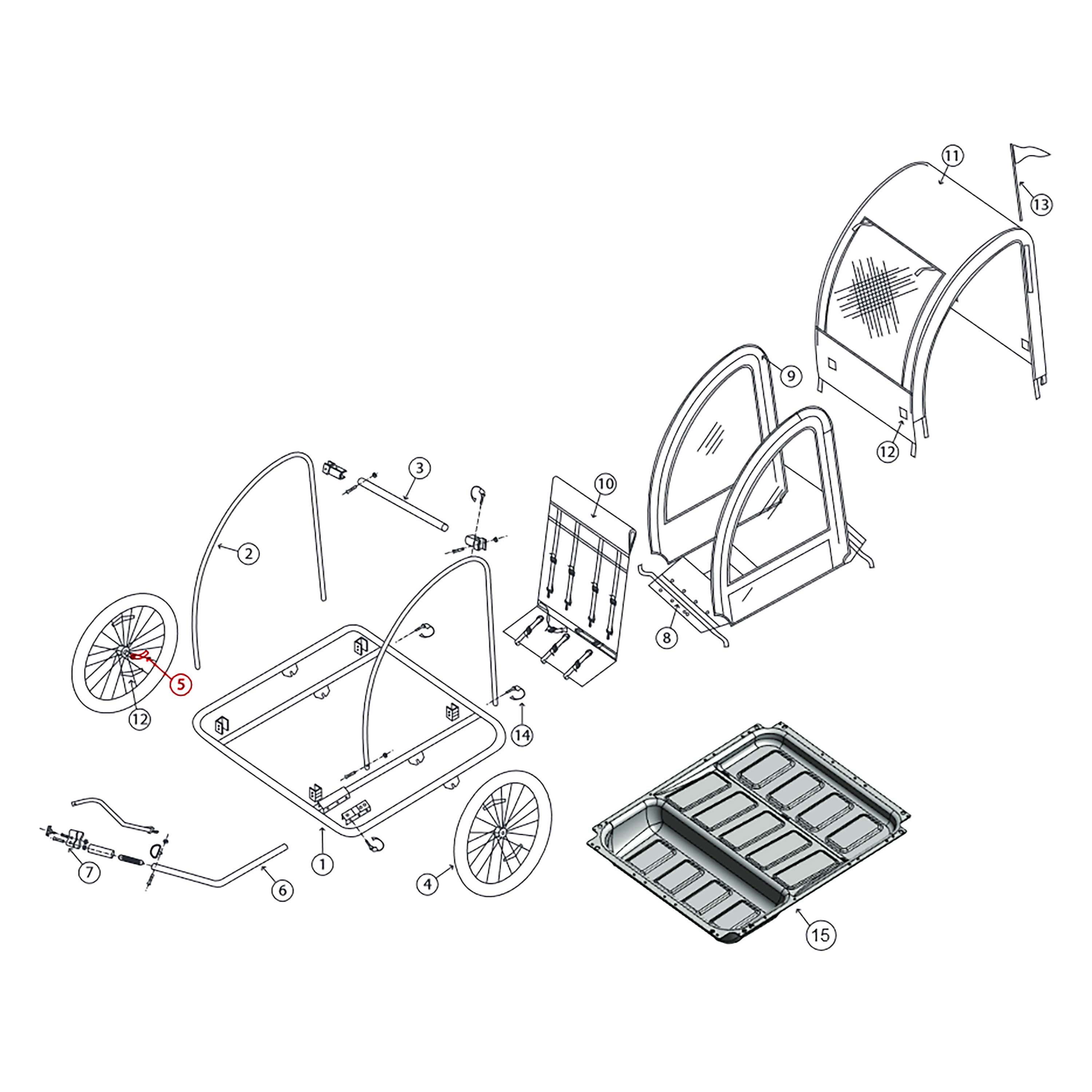 11
13
9
12
3
10
2
8
5
12
14
1
7
6
4
15