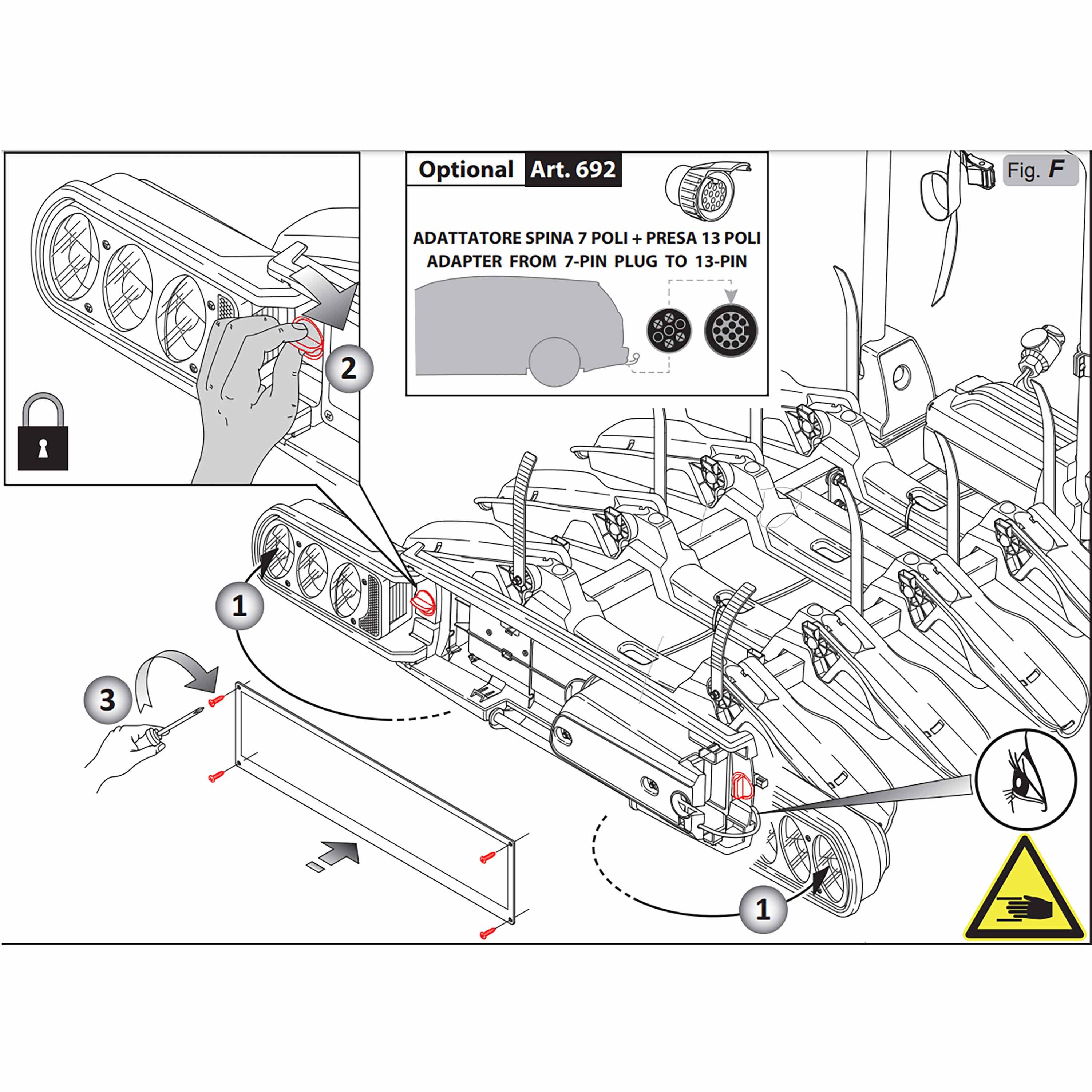 Optional Art. 692

Fig. F

ADATTATORE SPINA 7 POLI + PRESA 13 POLI
ADAPTER FROM 7-PIN PLUG TO 13-PIN

2

1

3

1