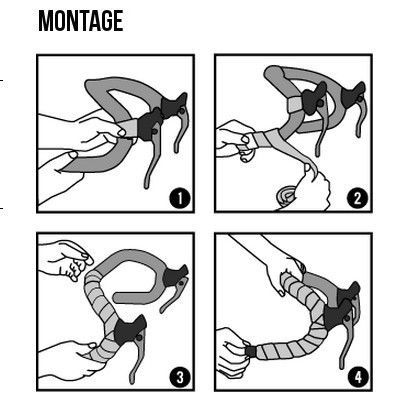 MONTAGE

1

2

3

4