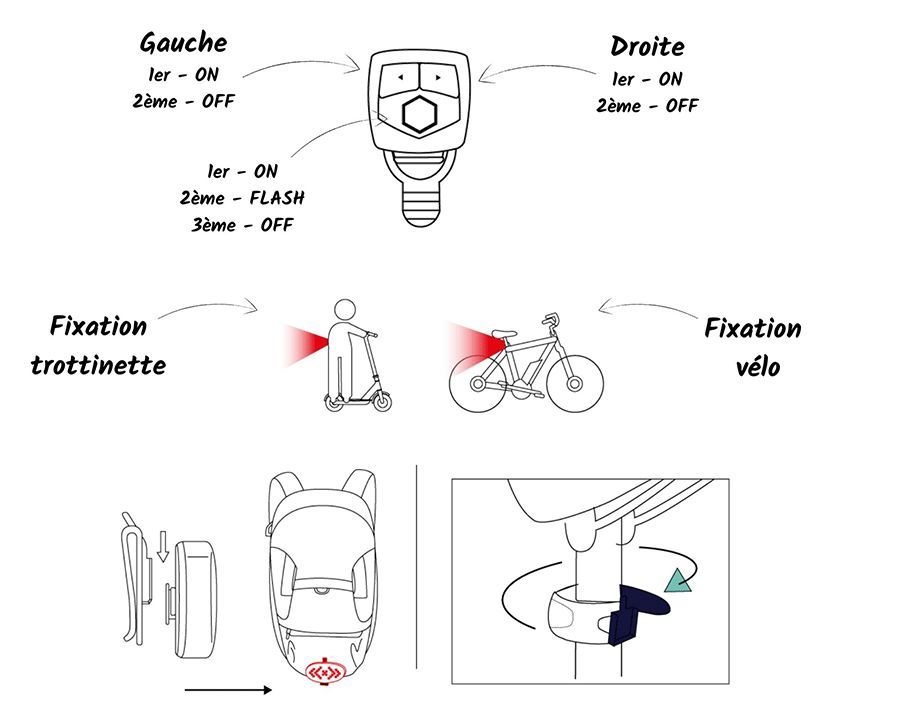 Gauche
1er - ON
2ème - OFF

Droite
1er - ON
2ème - OFF

1er - ON
2ème - FLASH
3ème - OFF

Fixation trottinette

Fixation vélo