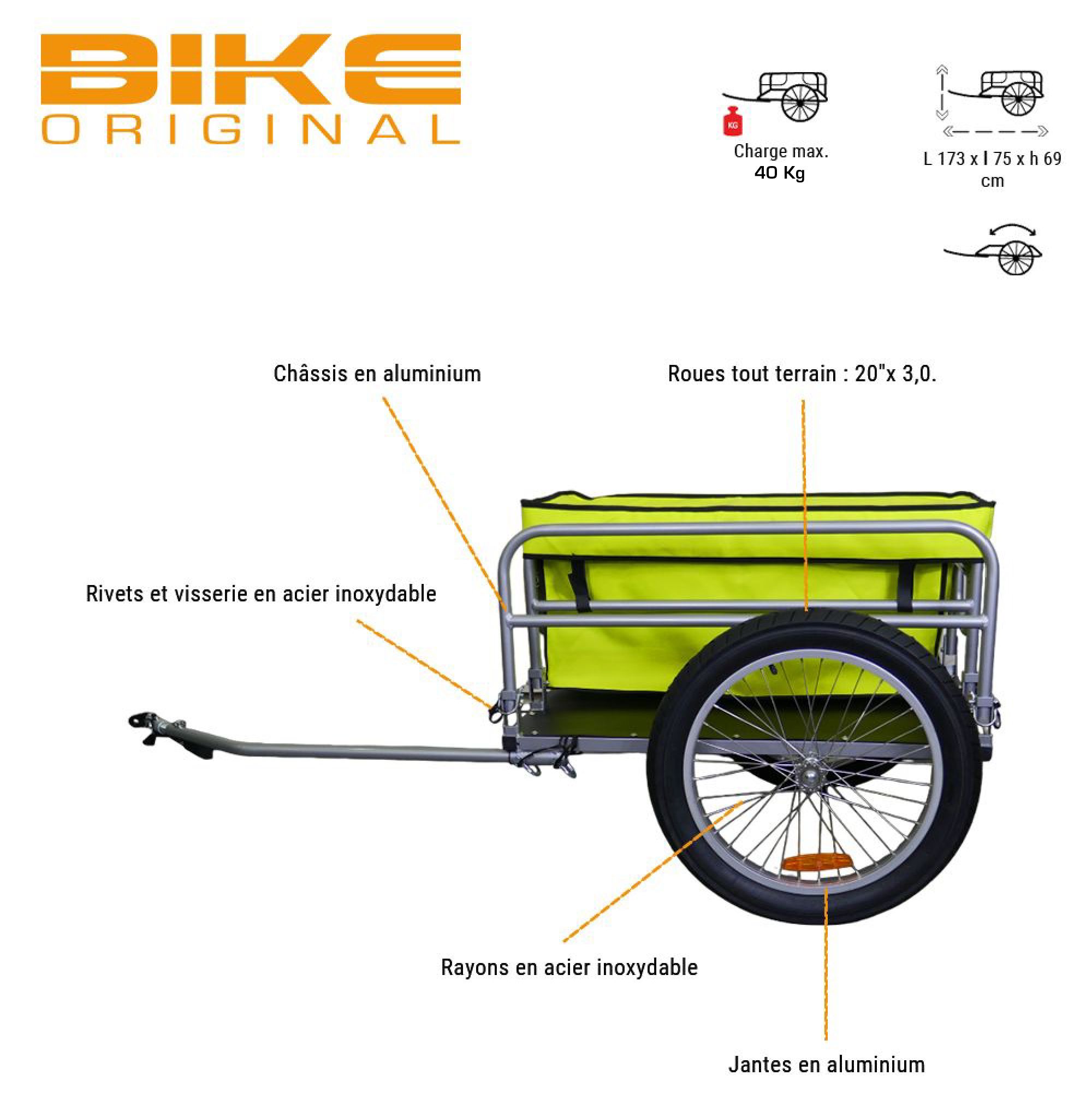 BIKE
ORIGINAL

KG
Charge max.
40 Kg

L 173 x l 75 x h 69 cm

Châssis en aluminium

Roues tout terrain : 20"x 3,0.

Rivets et visserie en acier inoxydable

Rayons en acier inoxydable

Jantes en aluminium