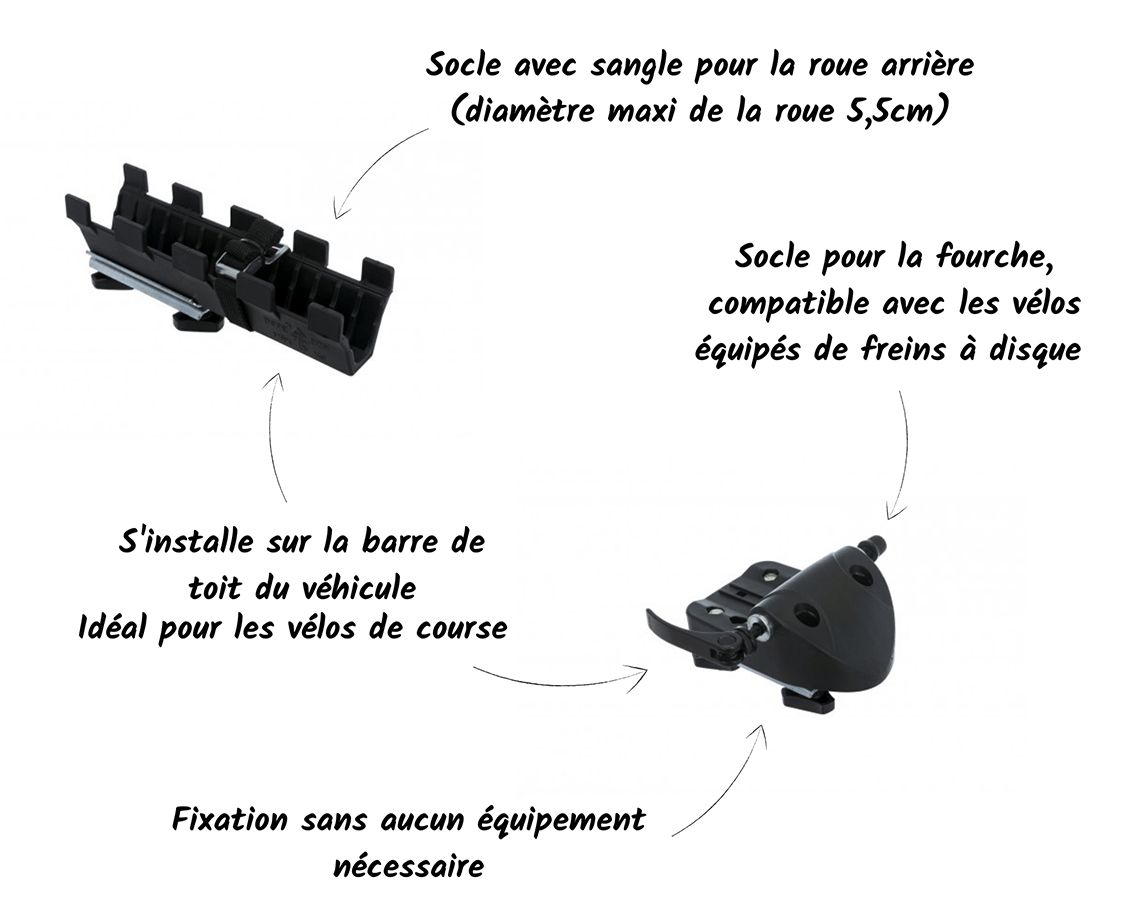 Socle avec sangle pour la roue arrière
(diamètre maxi de la roue 5,5cm)

Socle pour la fourche,
compatible avec les vélos
équipés de freins à disque

S'installe sur la barre de
toit du véhicule
Idéal pour les vélos de course

Fixation sans aucun équipement
nécessaire